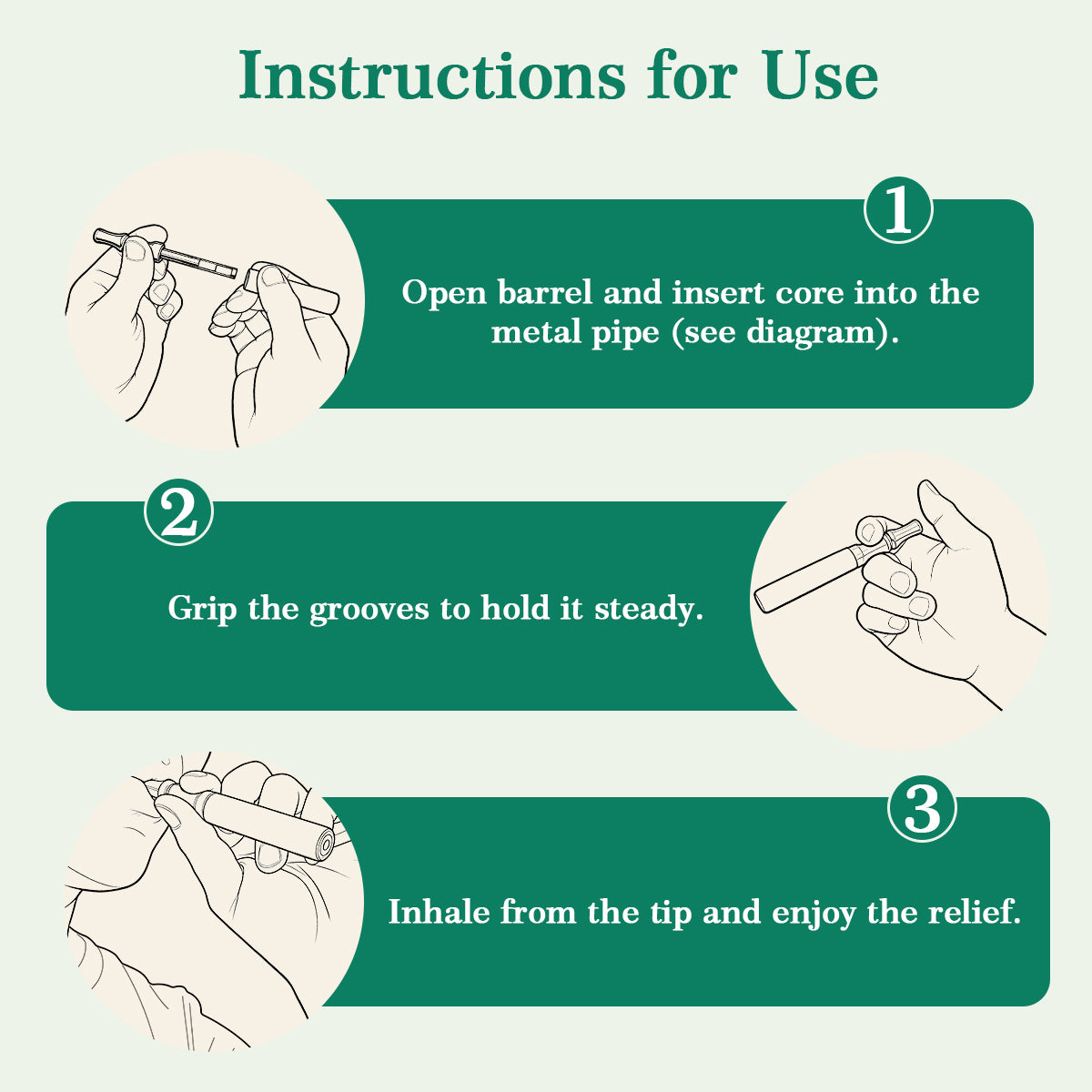 Instructions for Use

1

Open barrel and insert core into the metal pipe (see diagram).

2

Grip the grooves to hold it steady.

3

Inhale from the tip and enjoy the relief.